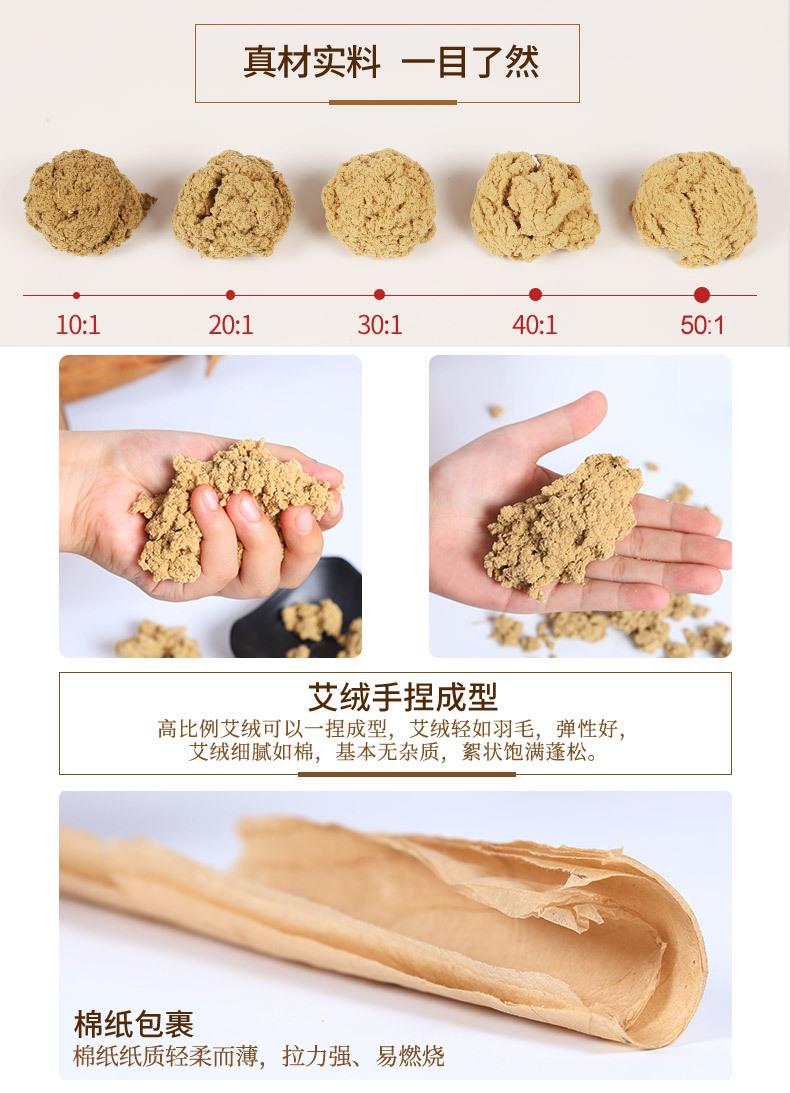 真材实料 一目了然

10:1

20:1

30:1

40:1

50:1

艾绒手捏成型

高比例艾绒可以一捏成型，艾绒轻如羽毛，弹性好，艾绒细腻如棉，基本无杂质，絮状饱满蓬松。

棉纸包裹

棉纸纸质轻柔而薄，拉力强、易燃烧